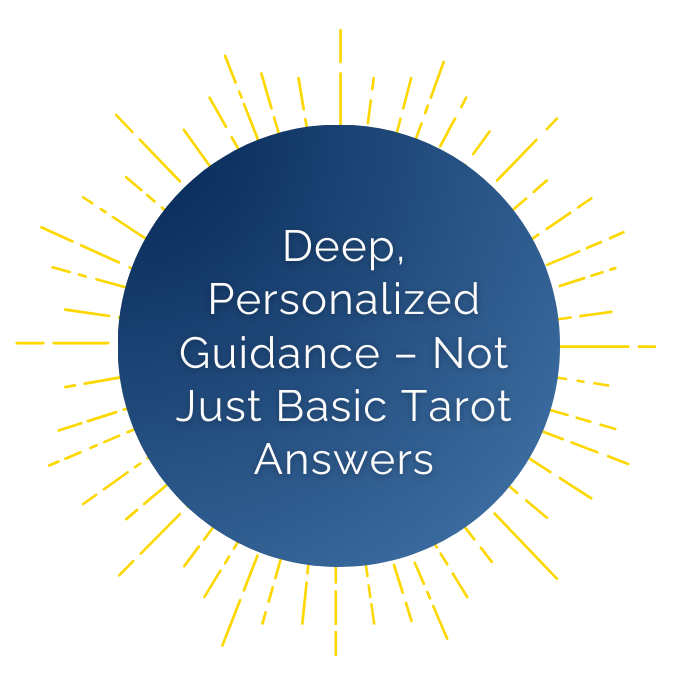 Deep, Personalized Guidance – Not Just Basic Tarot Answers